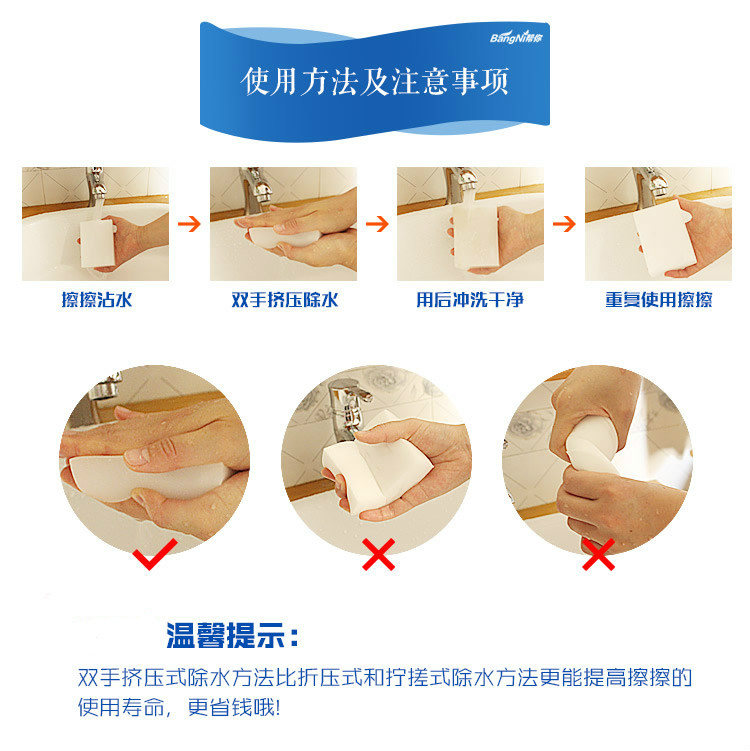 BangNi帮你

使用方法及注意事项

擦擦沾水

双手挤压除水

用后冲洗干净

重复使用擦擦

温馨提示：

双手挤压式除水方法比折压式和拧搓式除水方法更能提高擦擦的使用寿命，更省钱哦!